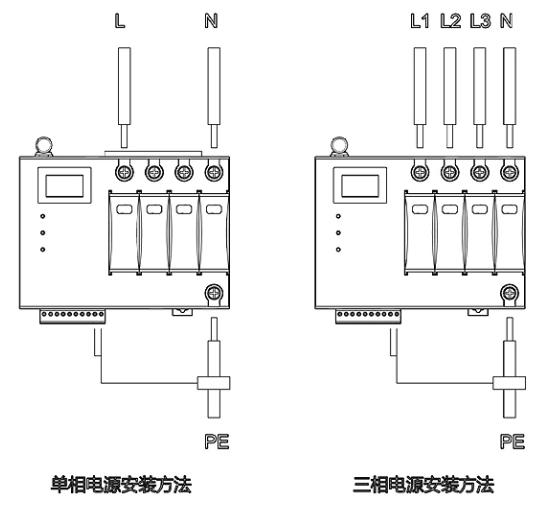 L N

PE

单相电源安装方法

L1 L2 L3 N

PE

三相电源安装方法